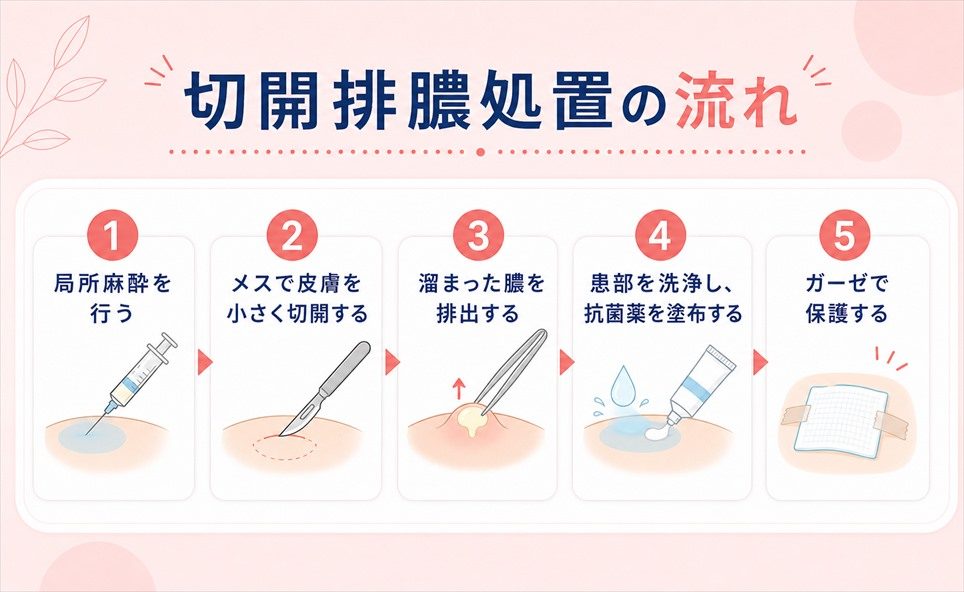 切開排膿処置の流れ

1
局所麻酔を行う

2
メスで皮膚を小さく切開する

3
溜まった膿を排出する

4
患部を洗浄し、抗菌薬を塗布する

5
ガーゼで保護する