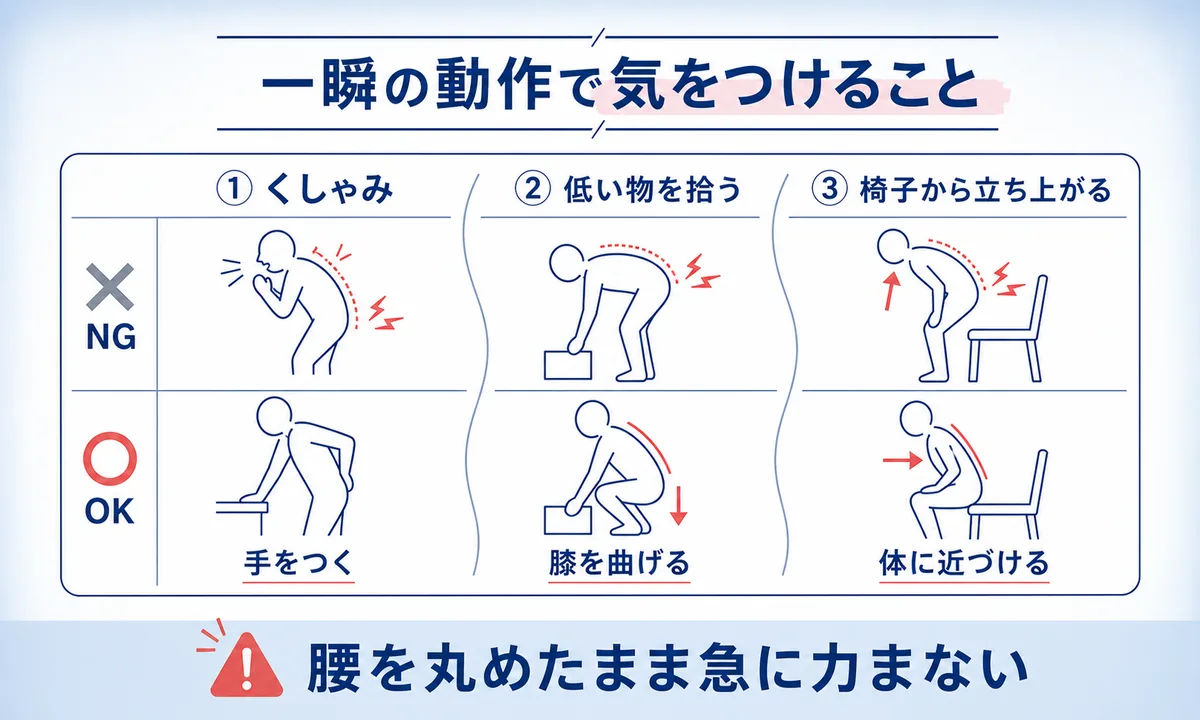 一瞬の動作で気をつけること

| | ① くしゃみ | ② 低い物を拾う | ③ 椅子から立ち上がる |
|---|---|---|---|
| NG | | | |
| OK | 手をつく | 膝を曲げる | 体に近づける |

腰を丸めたまま急に力まない