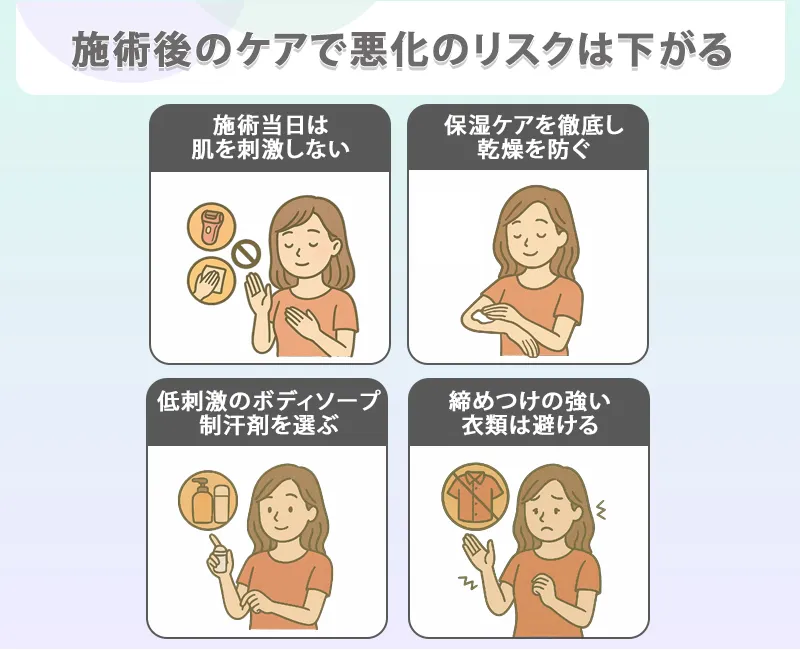 施術後のケアで悪化のリスクは下がる

施術当日は
肌を刺激しない

保湿ケアを徹底し
乾燥を防ぐ

低刺激のボディソープ
制汗剤を選ぶ

締めつけの強い
衣類は避ける